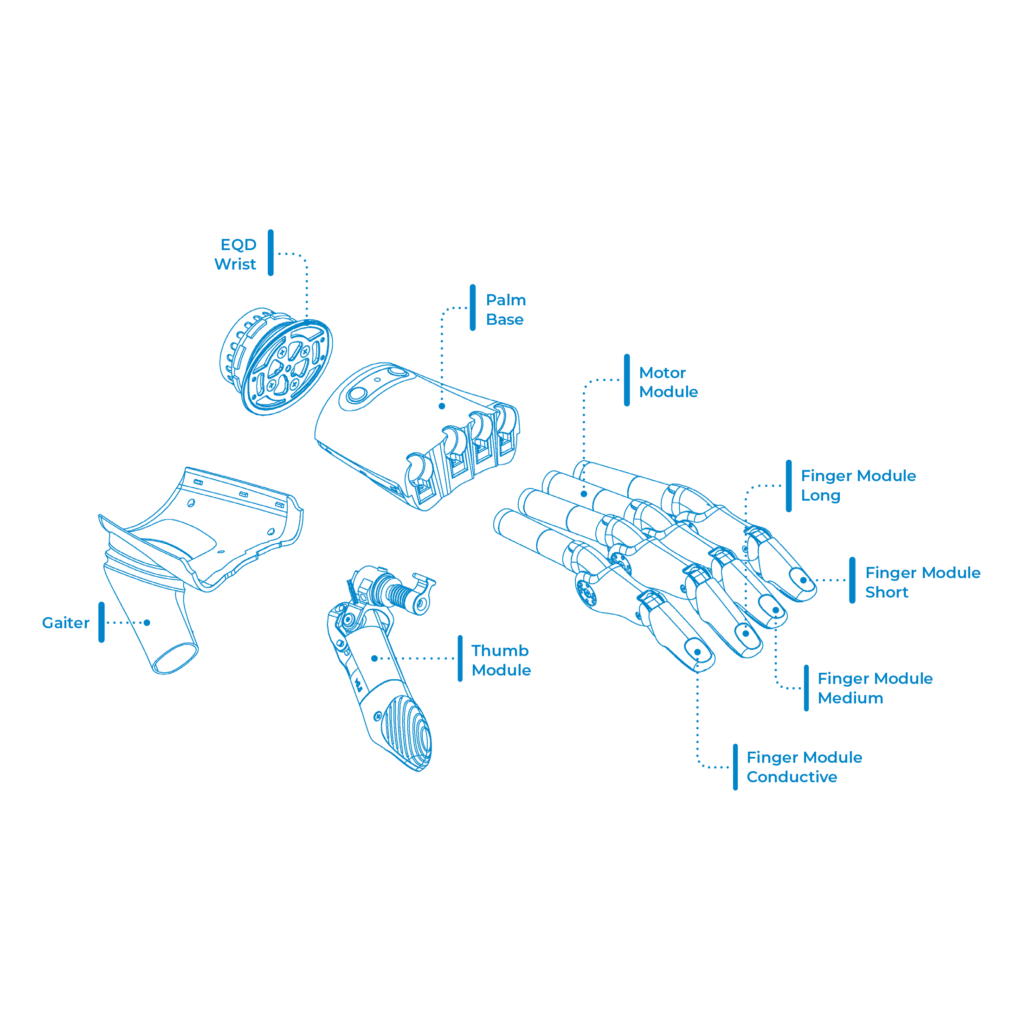 EQD
Wrist

Palm
Base

Motor
Module

Finger Module
Long

Finger Module
Short

Gaiter

Thumb
Module

Finger Module
Medium

Finger Module
Conductive